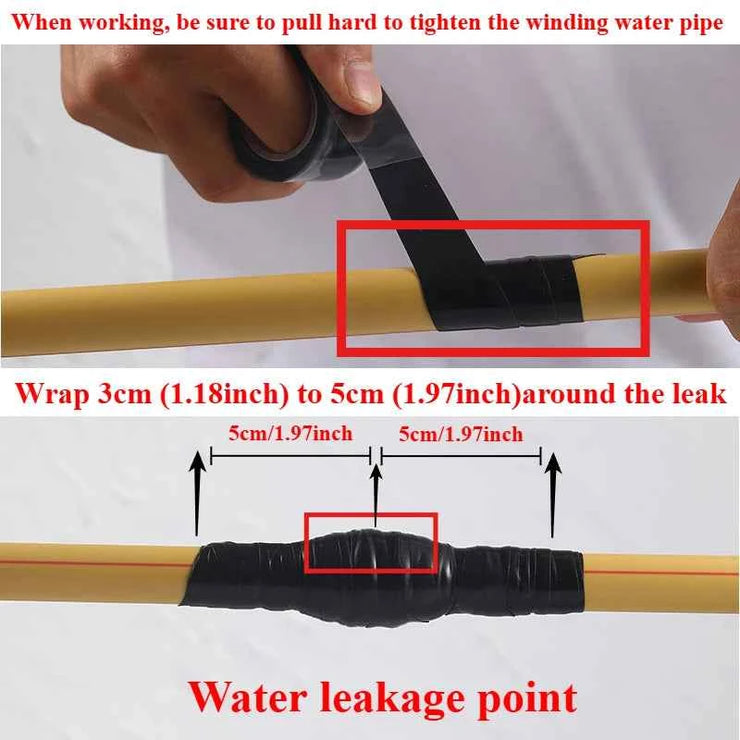 When working, be sure to pull hard to tighten the winding water pipe

Wrap 3cm (1.18inch) to 5cm (1.97inch)around the leak

5cm/1.97inch

5cm/1.97inch

Water leakage point