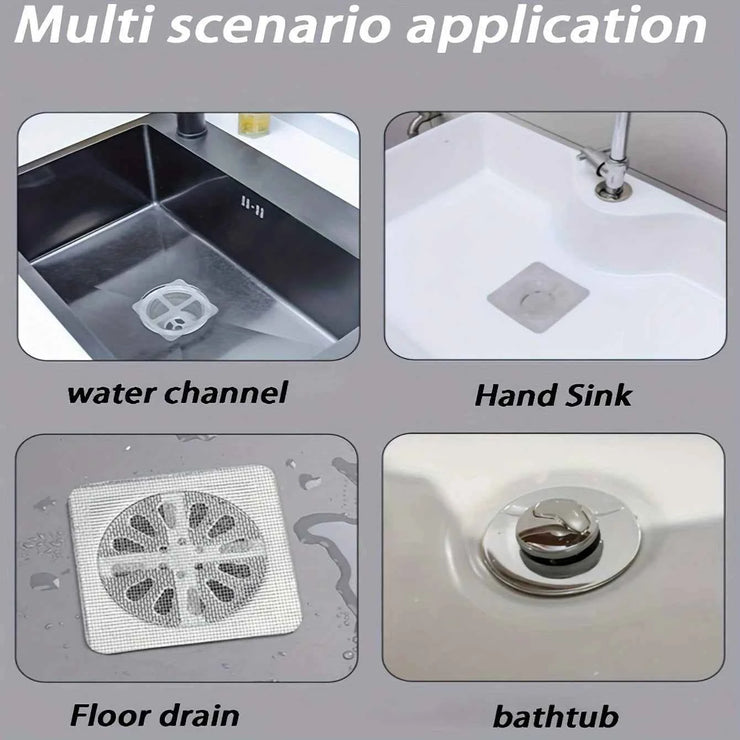 Multi scenario application

water channel

Hand Sink

Floor drain

bathtub